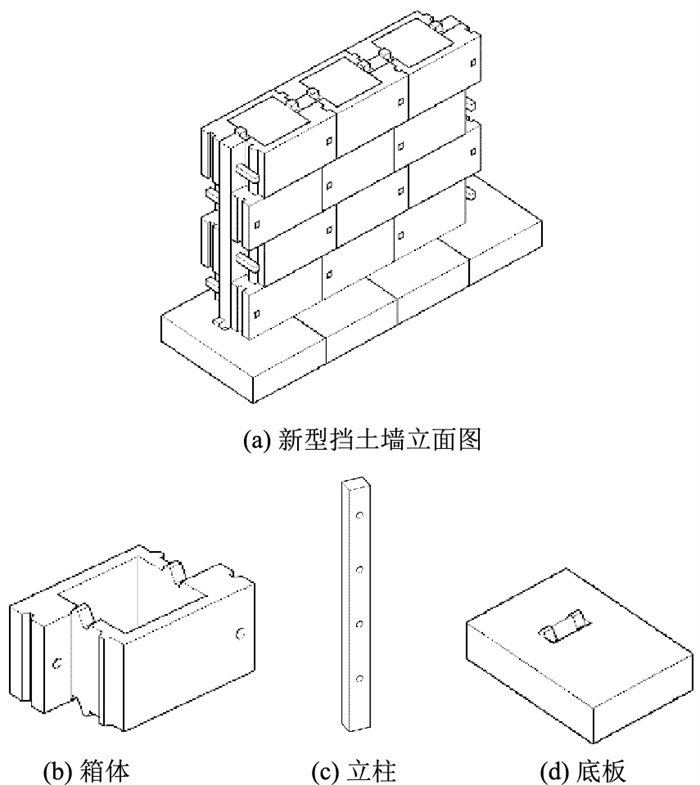 (a) 新型挡土墙立面图

(b) 箱体

(c) 立柱

(d) 底板